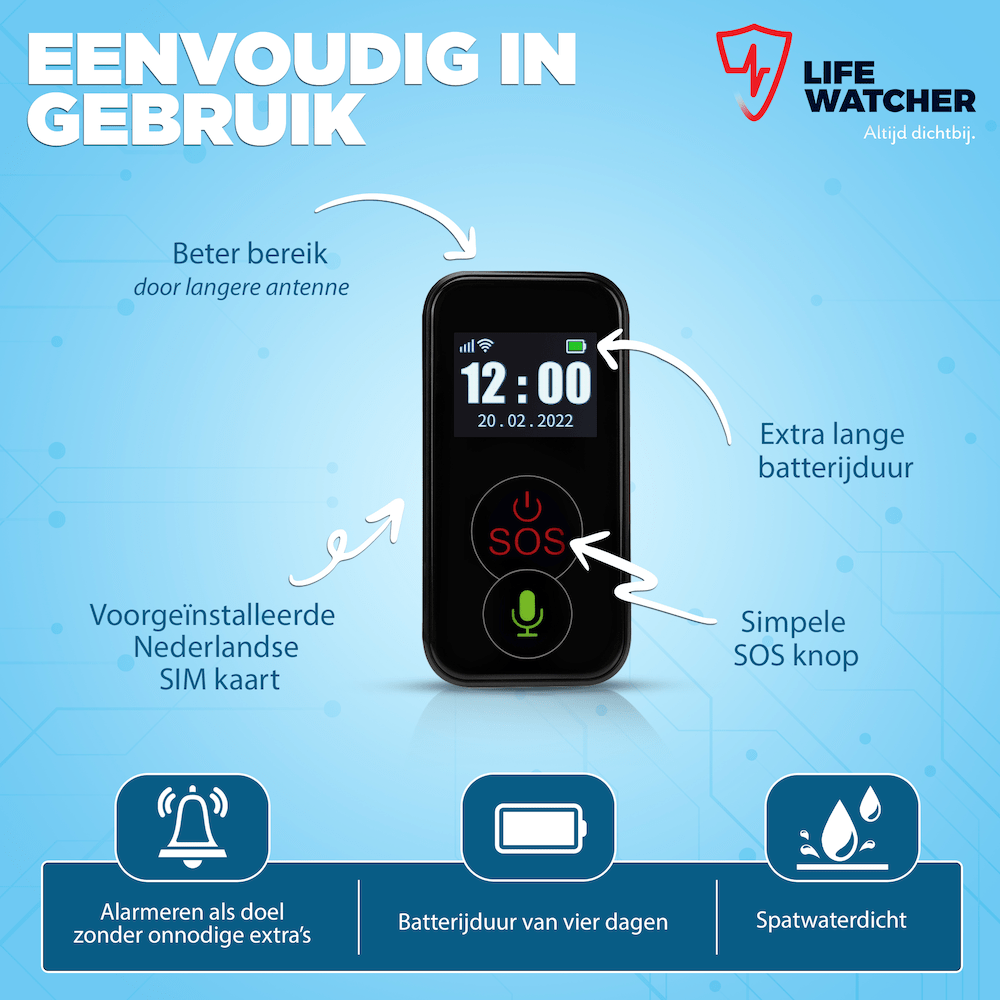 EENVOUDIG IN GEBRUIK

LIFE WATCHER
Altijd dichtbij.

Beter bereik
door langere antenne

12:00
20.02.2022

SOS

Extra lange batterijduur

Voorgeïnstalleerde Nederlandse SIM kaart

Simpele SOS knop

Alarmeren als doel zonder onnodige extra's

Batterijduur van vier dagen

Spatwaterdicht